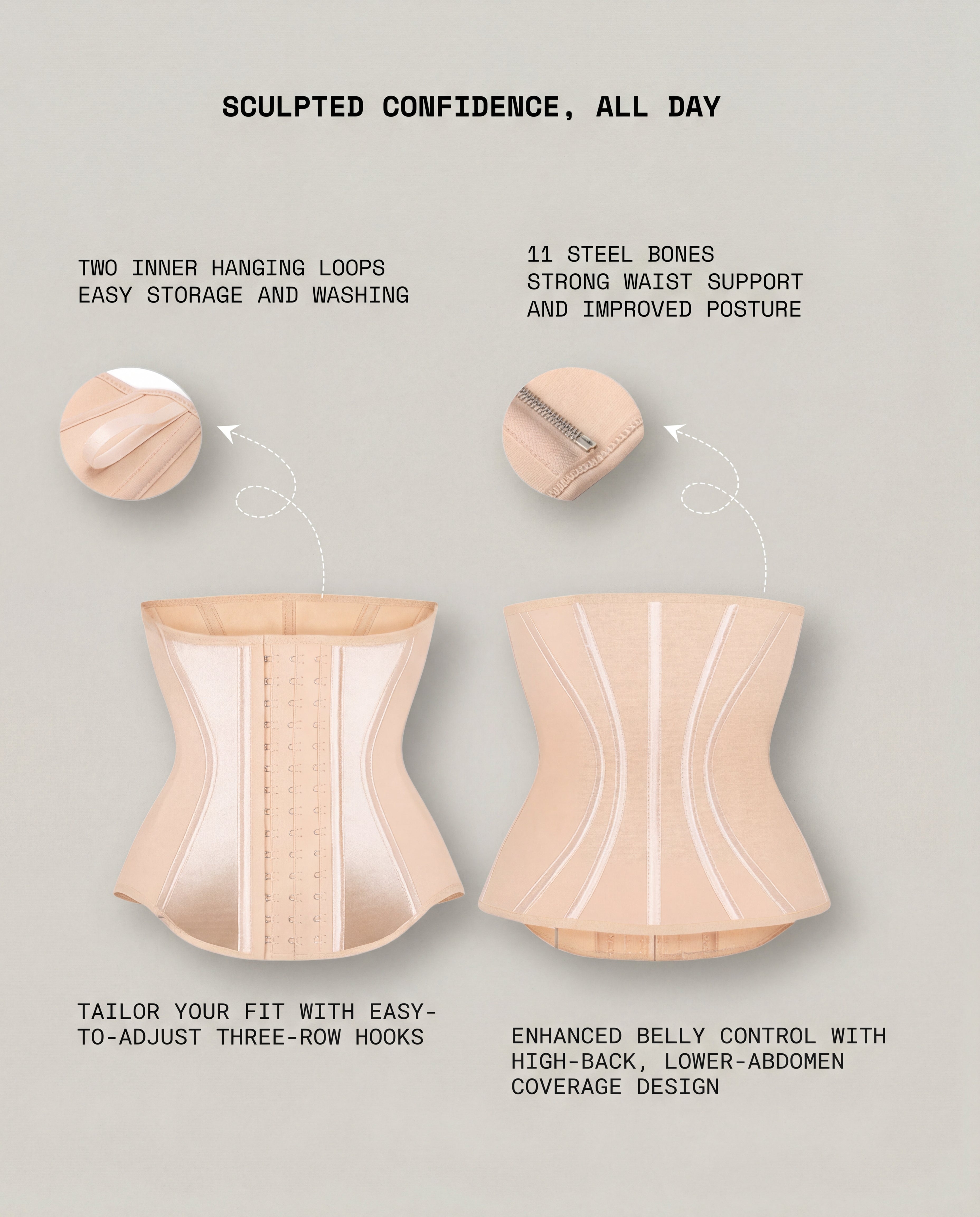 SCULPTED CONFIDENCE, ALL DAY

TWO INNER HANGING LOOPS
EASY STORAGE AND WASHING

11 STEEL BONES
STRONG WAIST SUPPORT
AND IMPROVED POSTURE

TAILOR YOUR FIT WITH EASY-TO-ADJUST THREE-ROW HOOKS

ENHANCED BELLY CONTROL WITH HIGH-BACK, LOWER-ABDOMEN COVERAGE DESIGN